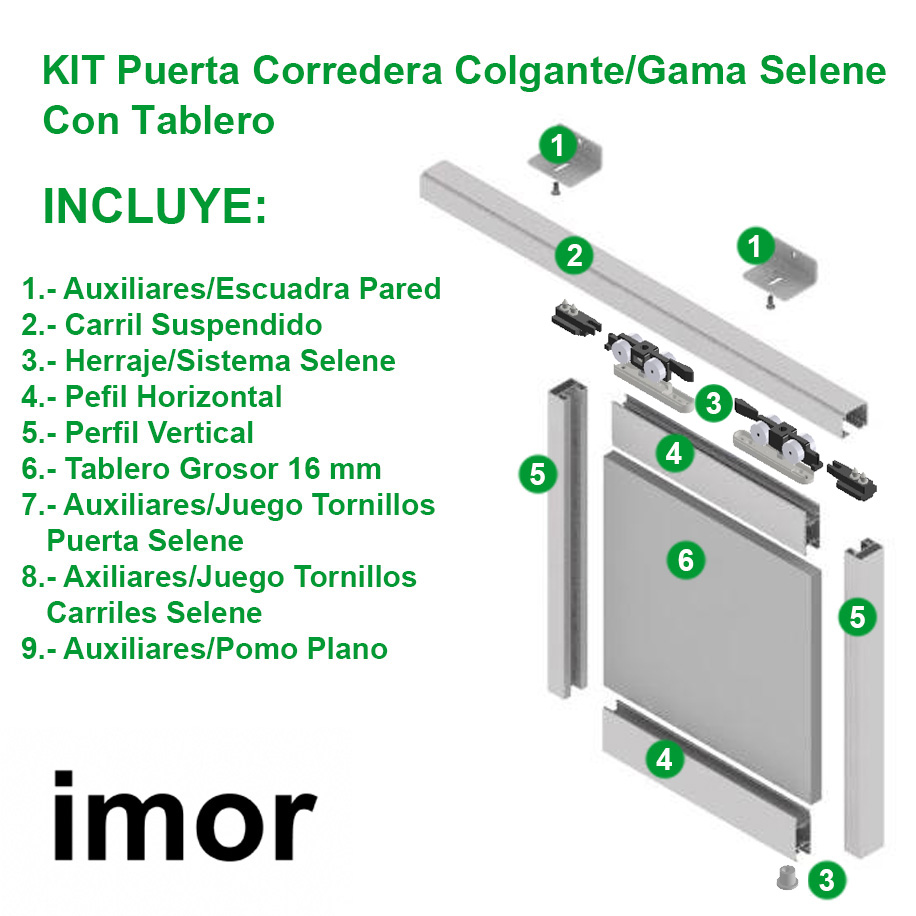 KIT Puerta Corredera Colgante/Gama Selene Con Tablero

INCLUYE:

1.- Auxiliares/Escuadra Pared
2.- Carril Suspendido
3.- Herraje/Sistema Selene
4.- Pefil Horizontal
5.- Perfil Vertical
6.- Tablero Grosor 16 mm
7.- Auxiliares/Juego Tornillos Puerta Selene
8.- Axiliares/Juego Tornillos Carriles Selene
9.- Auxiliares/Pomo Plano

imor

1
2
1
3
4
5
6
5
4
3